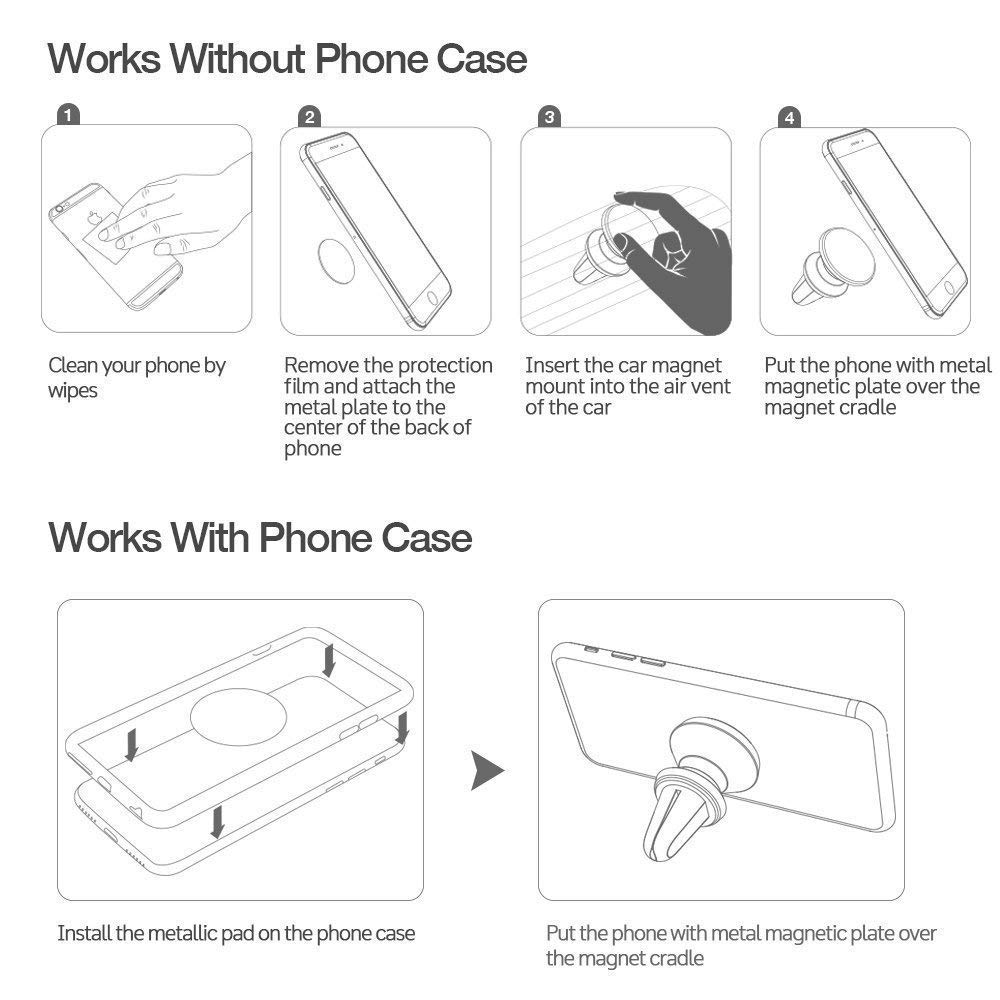 Works Without Phone Case

1

Clean your phone by wipes

2

Remove the protection film and attach the metal plate to the center of the back of phone

3

Insert the car magnet mount into the air vent of the car

4

Put the phone with metal magnetic plate over the magnet cradle

Works With Phone Case

Install the metallic pad on the phone case

Put the phone with metal magnetic plate over the magnet cradle